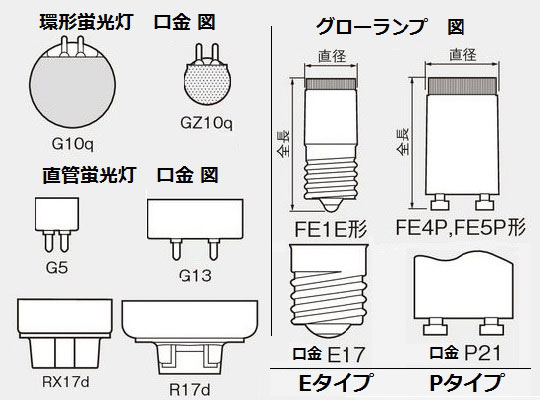 環形蛍光灯　口金 図

G10q

GZ10q

直管蛍光灯　口金 図

G5

G13

RX17d

R17d

グローランプ　図

直径

全長

FE1E形

直径

全長

FE4P,FE5P形

口金 E17

口金 P21

Eタイプ

Pタイプ